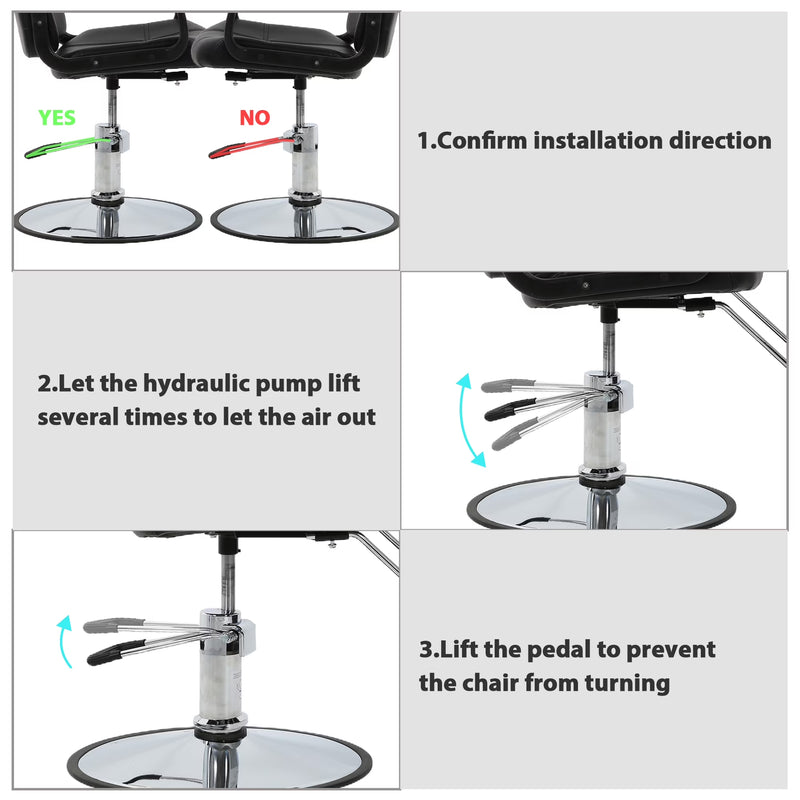 YES

NO

1.Confirm installation direction

2.Let the hydraulic pump lift several times to let the air out

3.Lift the pedal to prevent the chair from turning